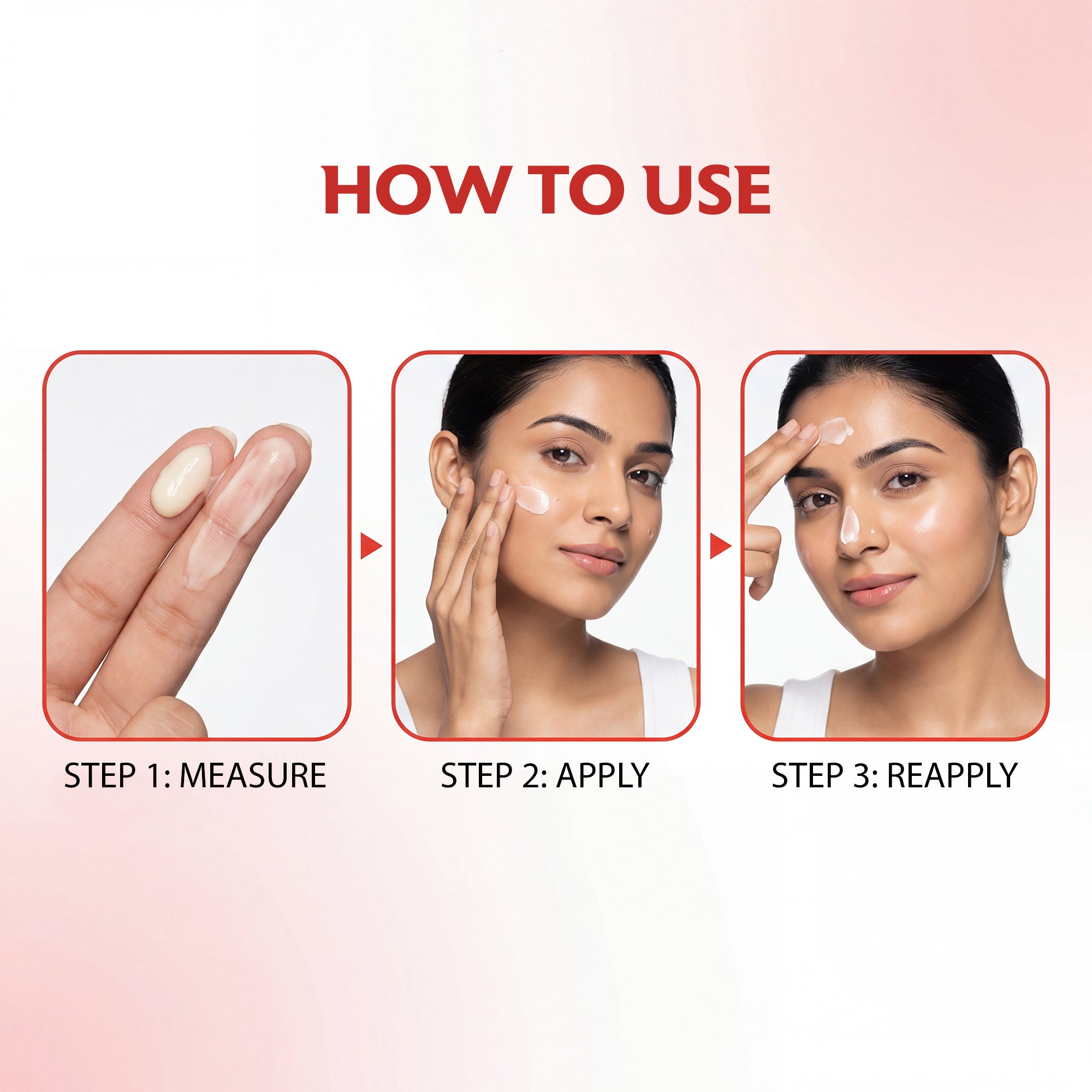 HOW TO USE

STEP 1: MEASURE

STEP 2: APPLY

STEP 3: REAPPLY